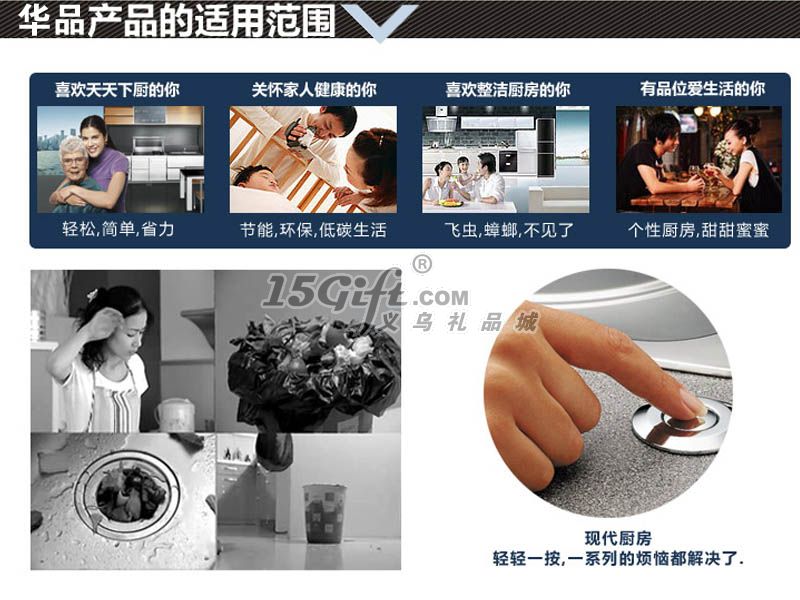 华品产品的适用范围

喜欢天天下厨的你
轻松,简单,省力

关怀家人健康的你
节能,环保,低碳生活

喜欢整洁厨房的你
飞虫,蟑螂,不见了

有品位爱生活的你
个性厨房,甜甜蜜蜜

15Gift.COM ®
义乌礼品城

现代厨房
轻轻一按,一系列的烦恼都解决了.